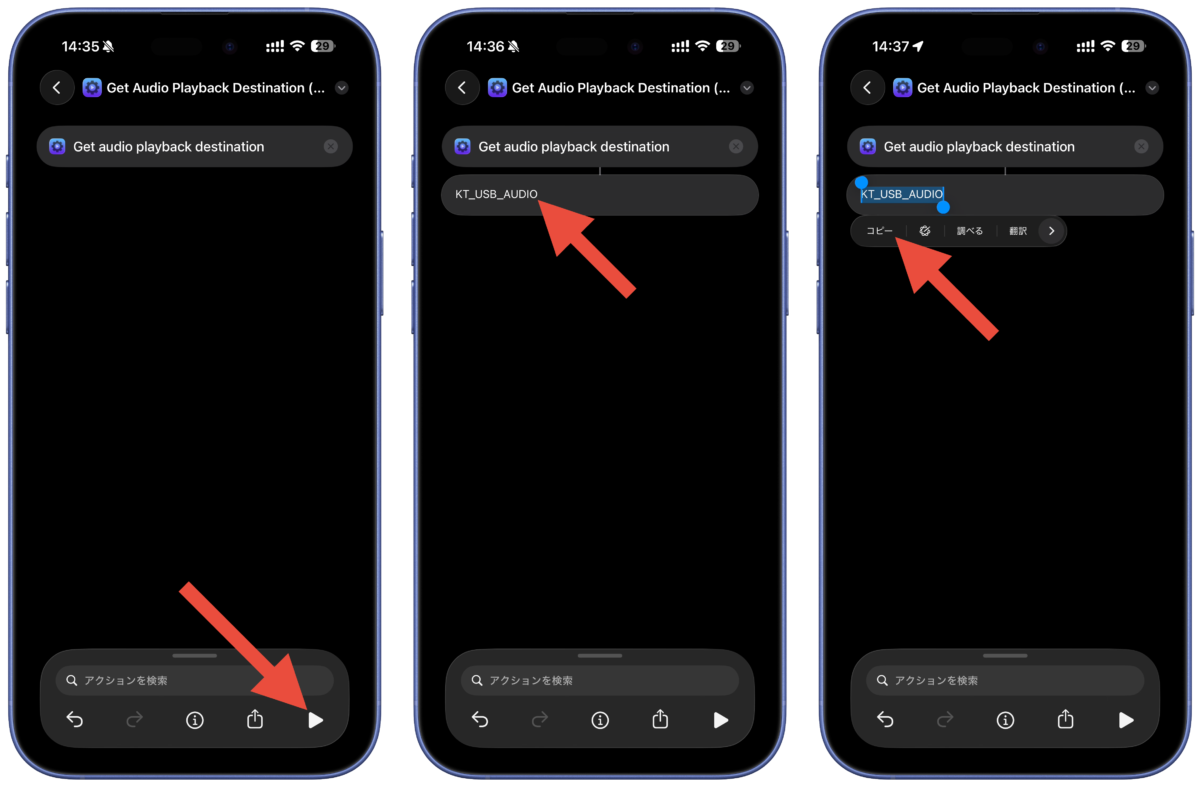 14:35 29

Get Audio Playback Destination (...

Get audio playback destination

アクションを検索

14:36 29

Get Audio Playback Destination (...

Get audio playback destination

KT_USB_AUDIO

アクションを検索

14:37 29

Get Audio Playback Destination (...

Get audio playback destination

KT_USB_AUDIO

コピー 調べる 翻訳

アクションを検索