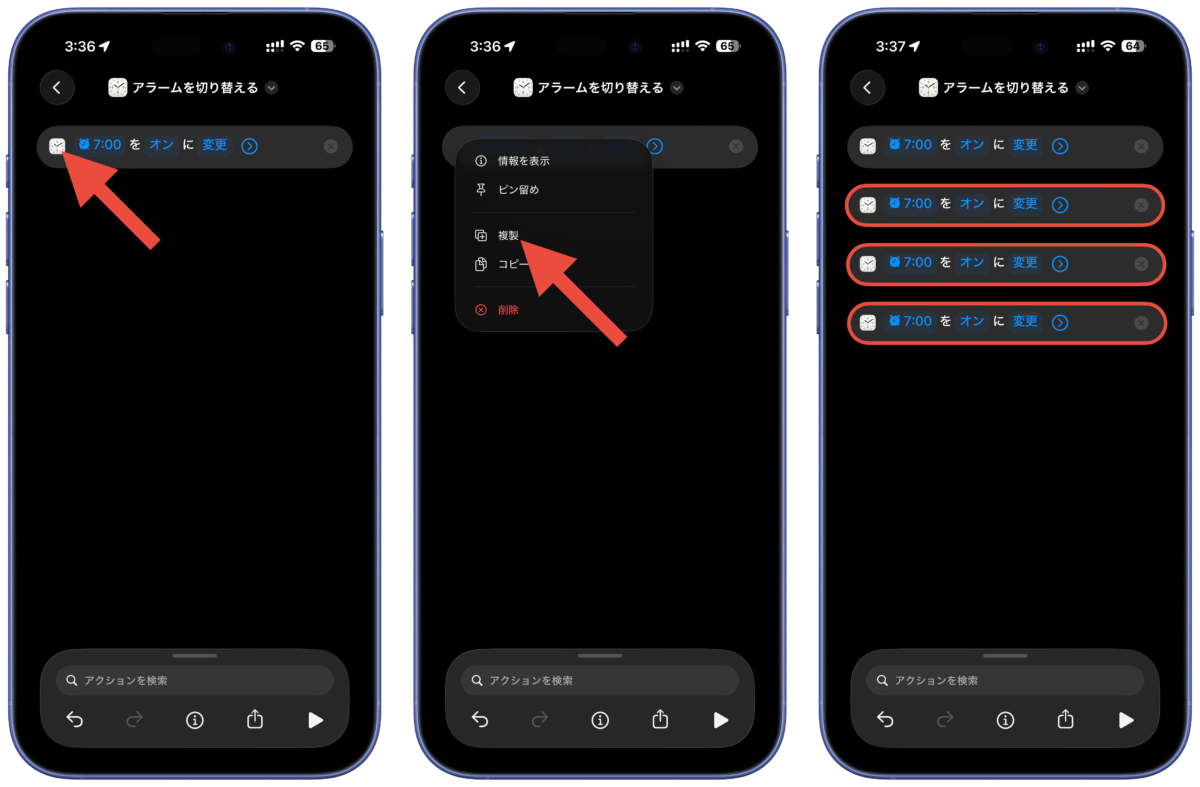 3:36 65

アラームを切り替える

7:00 を オン に 変更

アクションを検索

3:36 65

アラームを切り替える

情報を表示
ピン留め
複製
コピー
削除

アクションを検索

3:37 64

アラームを切り替える

7:00 を オン に 変更

7:00 を オン に 変更

7:00 を オン に 変更

7:00 を オン に 変更

アクションを検索