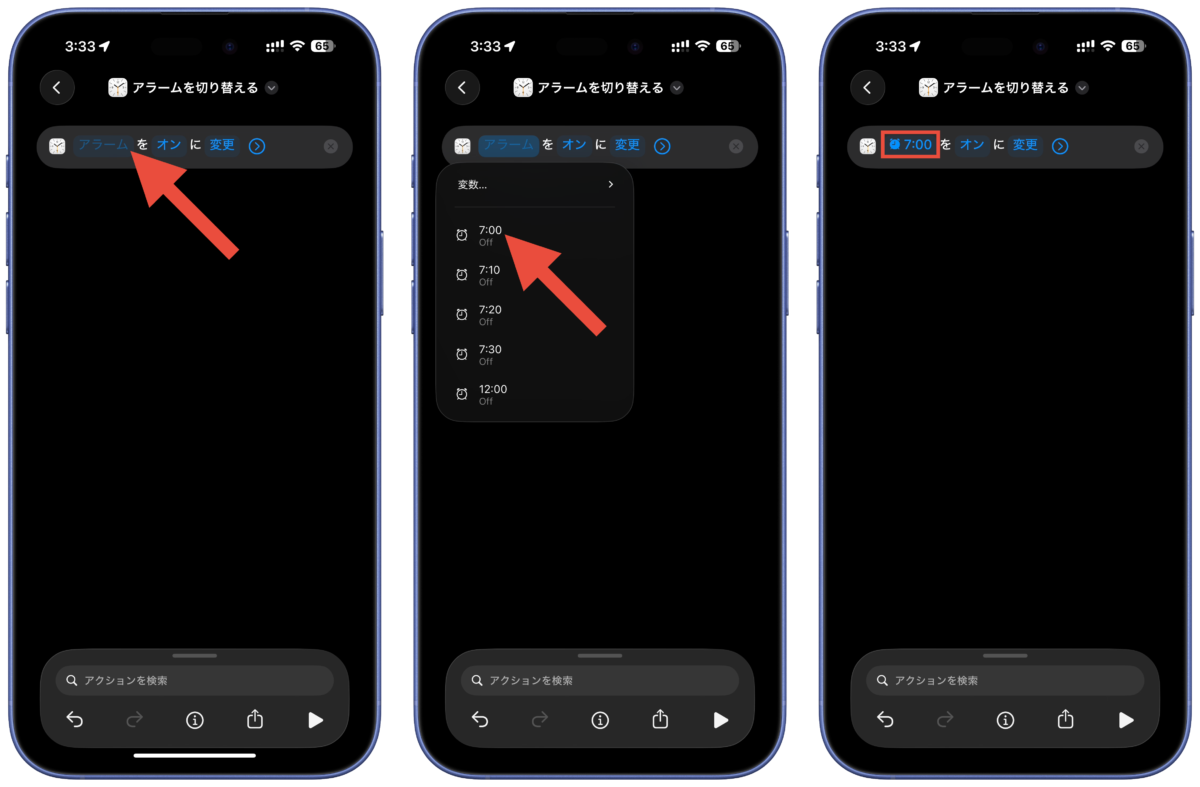 3:33
65
アラームを切り替える
アラーム を オン に 変更
アクションを検索

3:33
65
アラームを切り替える
アラーム を オン に 変更
変数...
7:00
Off
7:10
Off
7:20
Off
7:30
Off
12:00
Off
アクションを検索

3:33
65
アラームを切り替える
7:00 を オン に 変更
アクションを検索