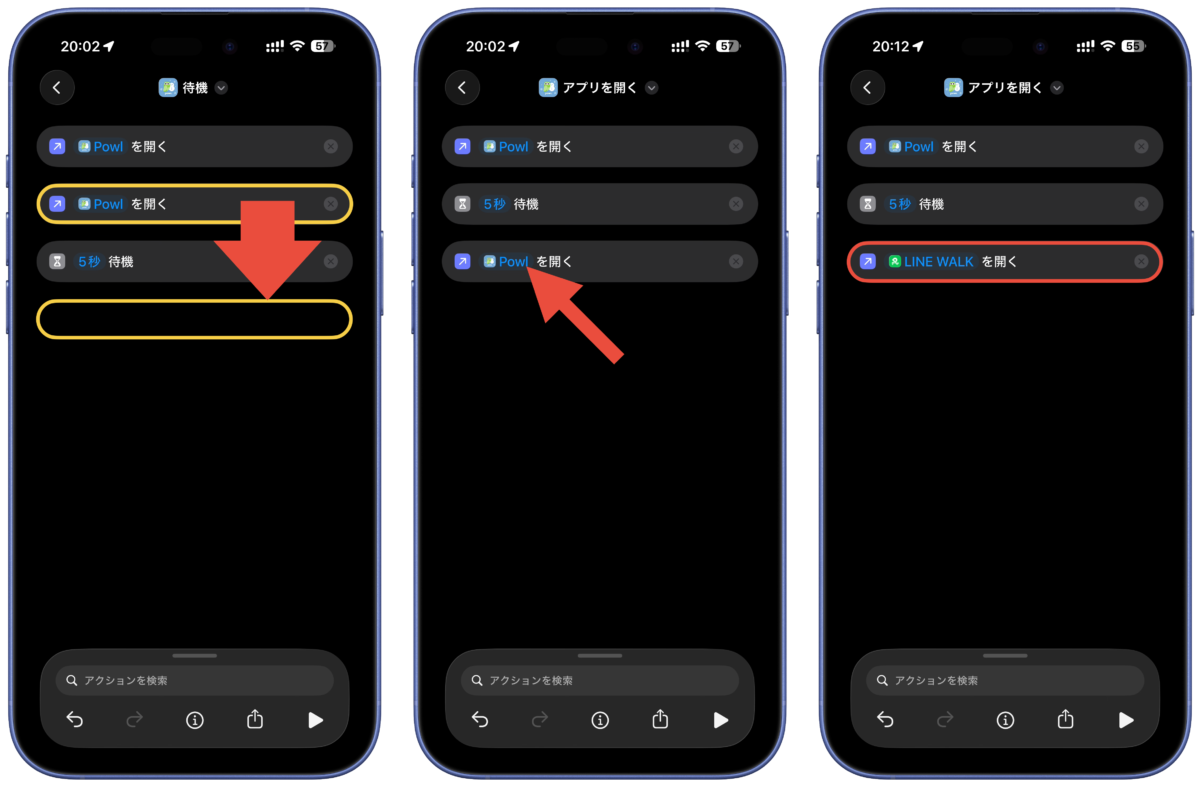 20:02 57

待機

Powl を開く

Powl を開く

5秒 待機

アクションを検索

20:02 57

アプリを開く

Powl を開く

5秒 待機

Powl を開く

アクションを検索

20:12 55

アプリを開く

Powl を開く

5秒 待機

LINE WALK を開く

アクションを検索