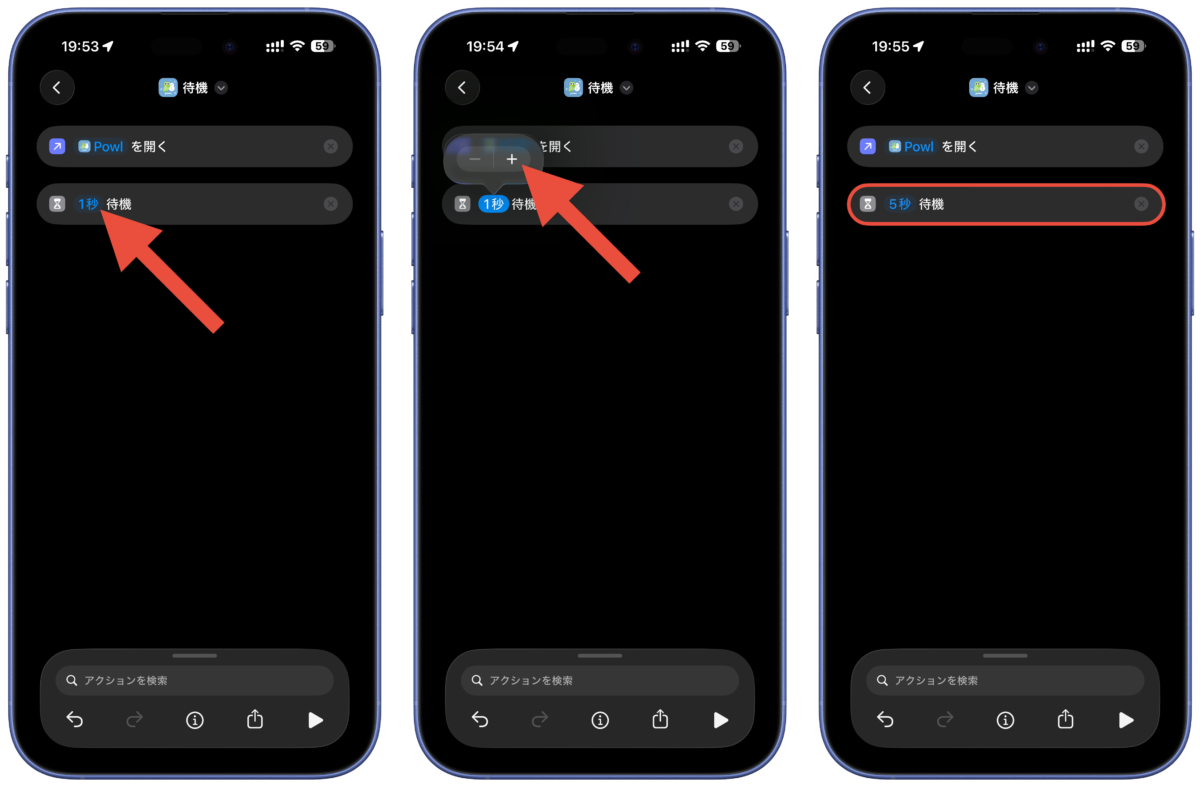 19:53

59

待機

Powl を開く

1秒 待機

アクションを検索

19:54

59

待機

を開く

−

+

1秒 待機

アクションを検索

19:55

59

待機

Powl を開く

5秒 待機

アクションを検索